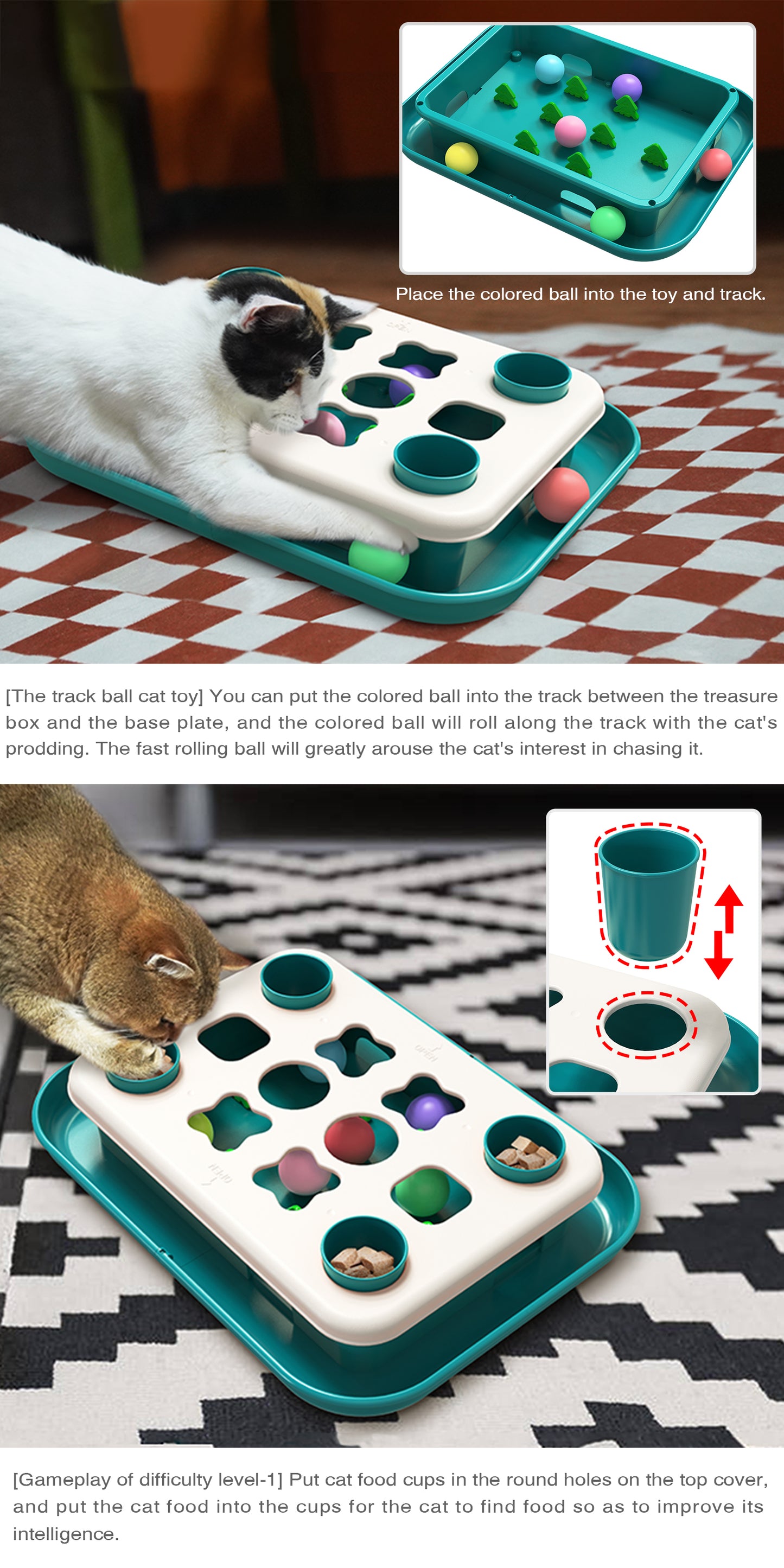 Place the colored ball into the toy and track.

[The track ball cat toy] You can put the colored ball into the track between the treasure box and the base plate, and the colored ball will roll along the track with the cat's prodding. The fast rolling ball will greatly arouse the cat's interest in chasing it.

open

open

[Gameplay of difficulty level-1] Put cat food cups in the round holes on the top cover, and put the cat food into the cups for the cat to find food so as to improve its intelligence.